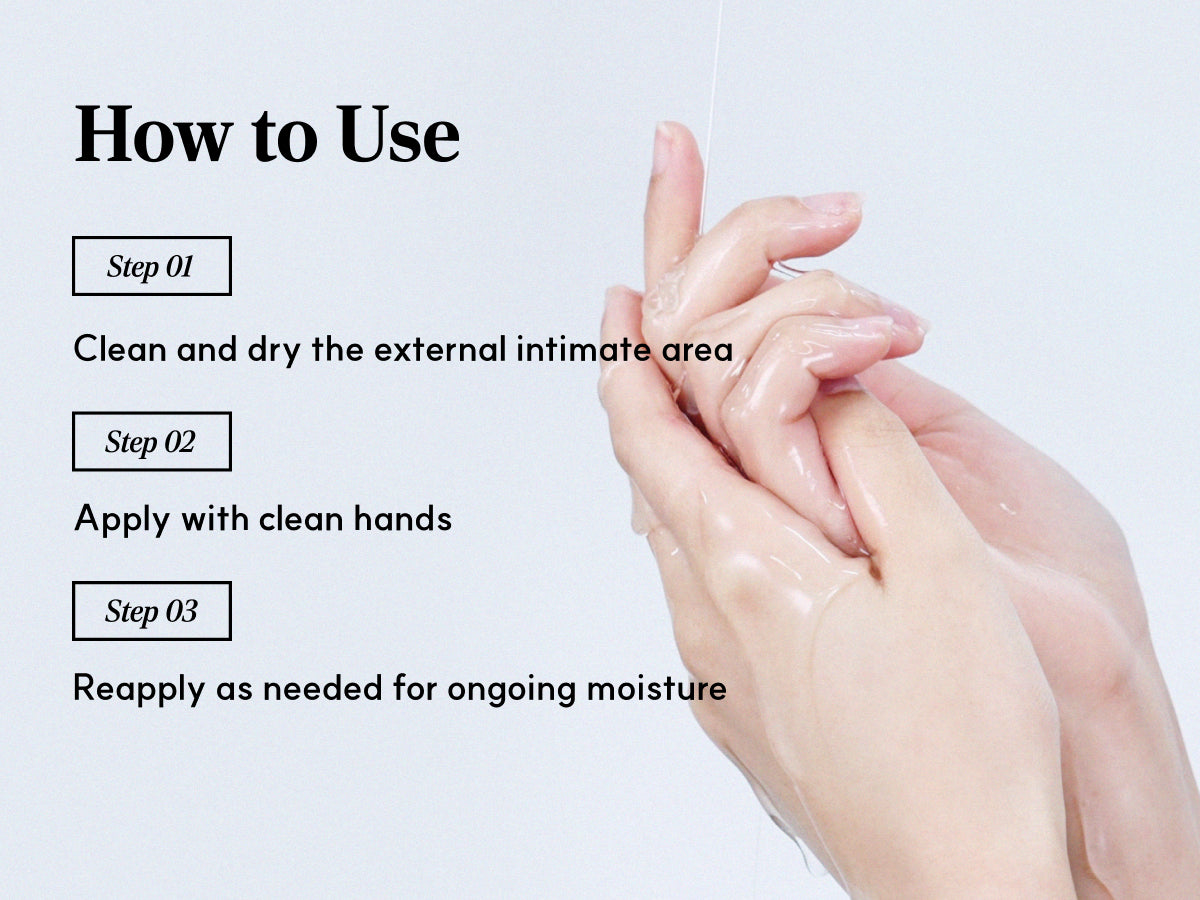 How to Use

Step 01

Clean and dry the external intimate area

Step 02

Apply with clean hands

Step 03

Reapply as needed for ongoing moisture